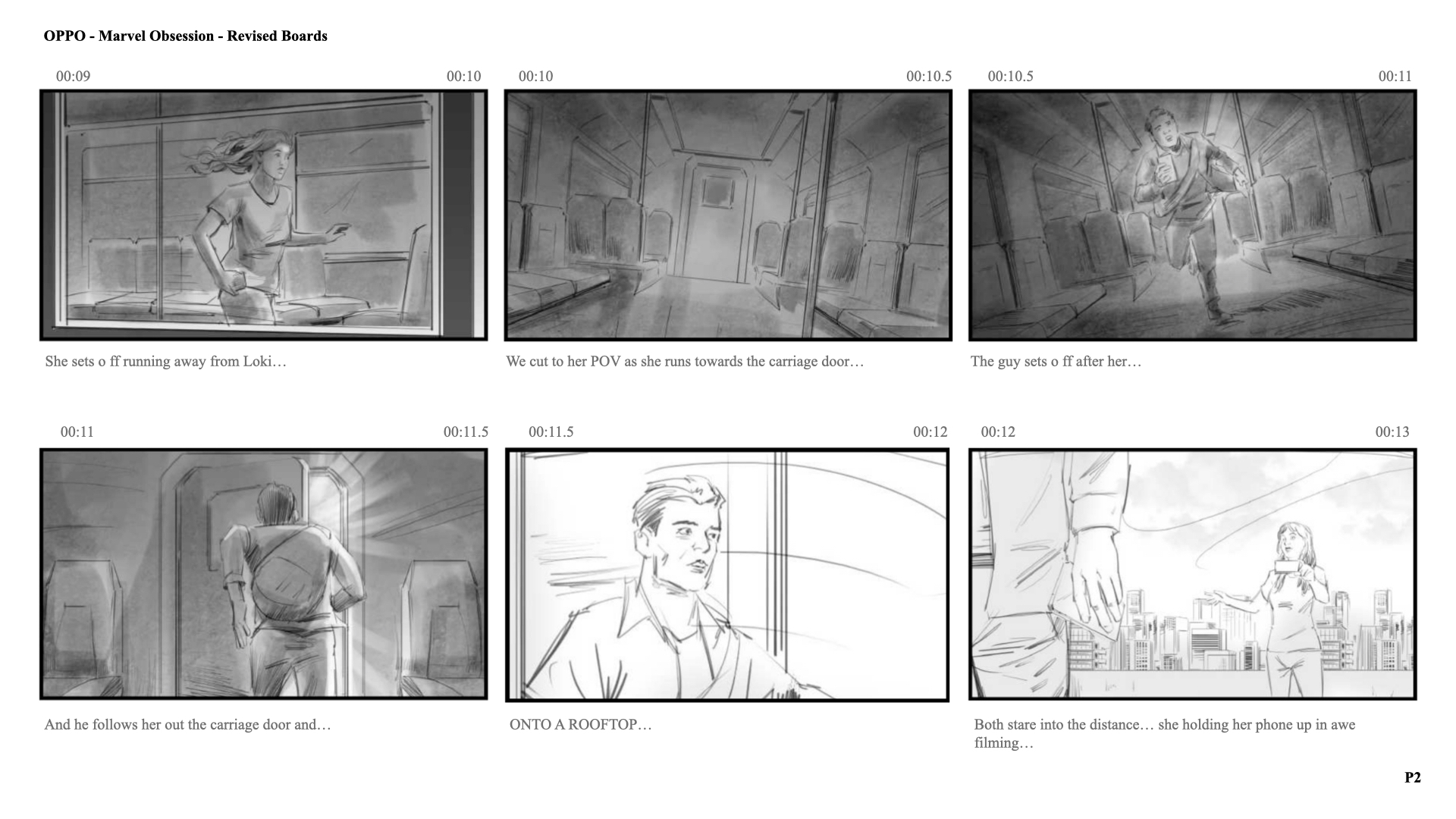 OPPO - Marvel Obsession - Revised Boards

00:09 00:10

She sets o ff running away from Loki…

00:10 00:10.5

We cut to her POV as she runs towards the carriage door…

00:10.5 00:11

The guy sets o ff after her…

00:11 00:11.5

And he follows her out the carriage door and…

00:11.5 00:12

ONTO A ROOFTOP…

00:12 00:13

Both stare into the distance… she holding her phone up in awe filming…

P2