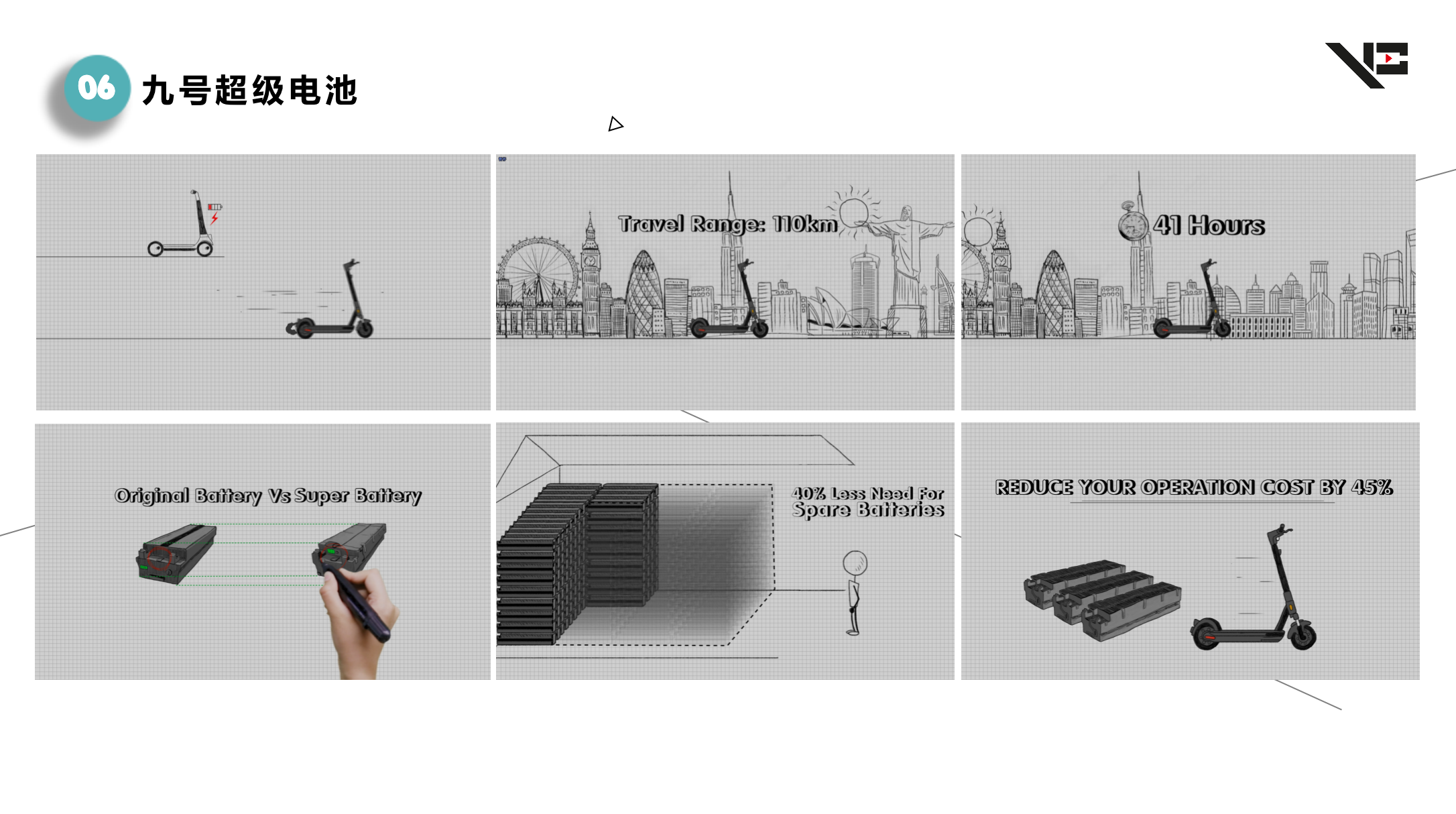 06 九号超级电池

Travel Range: 110km

41 Hours

Original Battery Vs Super Battery

40% Less Need For Spare Batteries

REDUCE YOUR OPERATION COST BY 45%