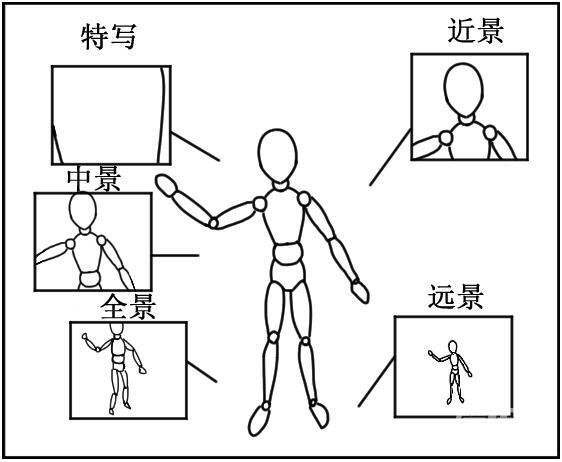 特写

近景

中景

全景

远景